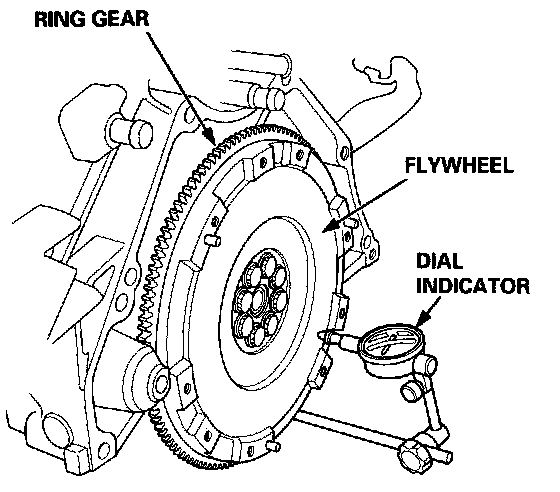 RING GEAR

FLYWHEEL

DIAL INDICATOR