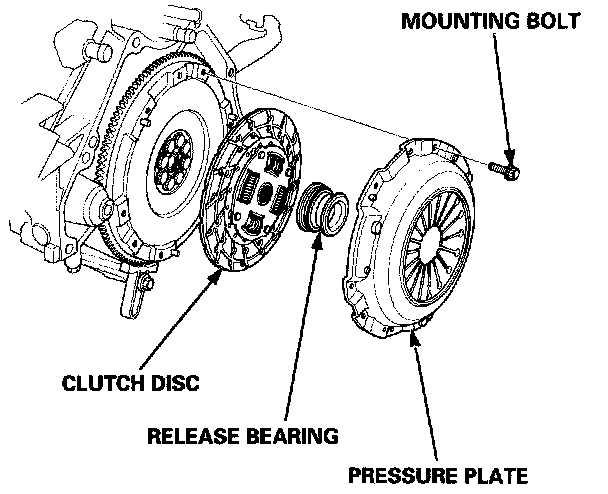 MOUNTING BOLT

CLUTCH DISC

RELEASE BEARING

PRESSURE PLATE