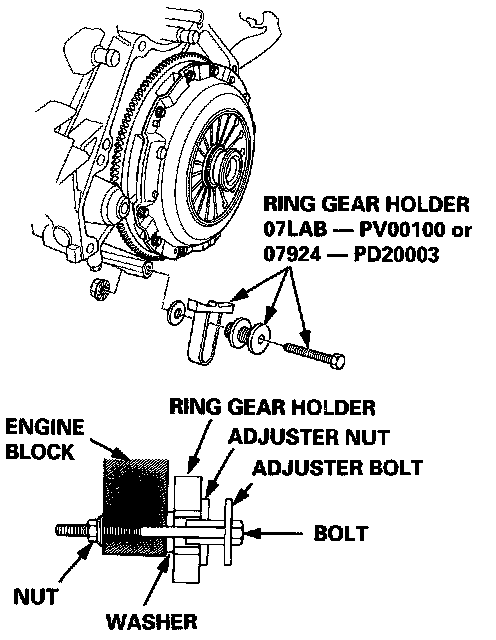 RING GEAR HOLDER
07LAB — PV00100 or
07924 — PD20003

RING GEAR HOLDER
ENGINE BLOCK
ADJUSTER NUT
ADJUSTER BOLT
BOLT
NUT
WASHER