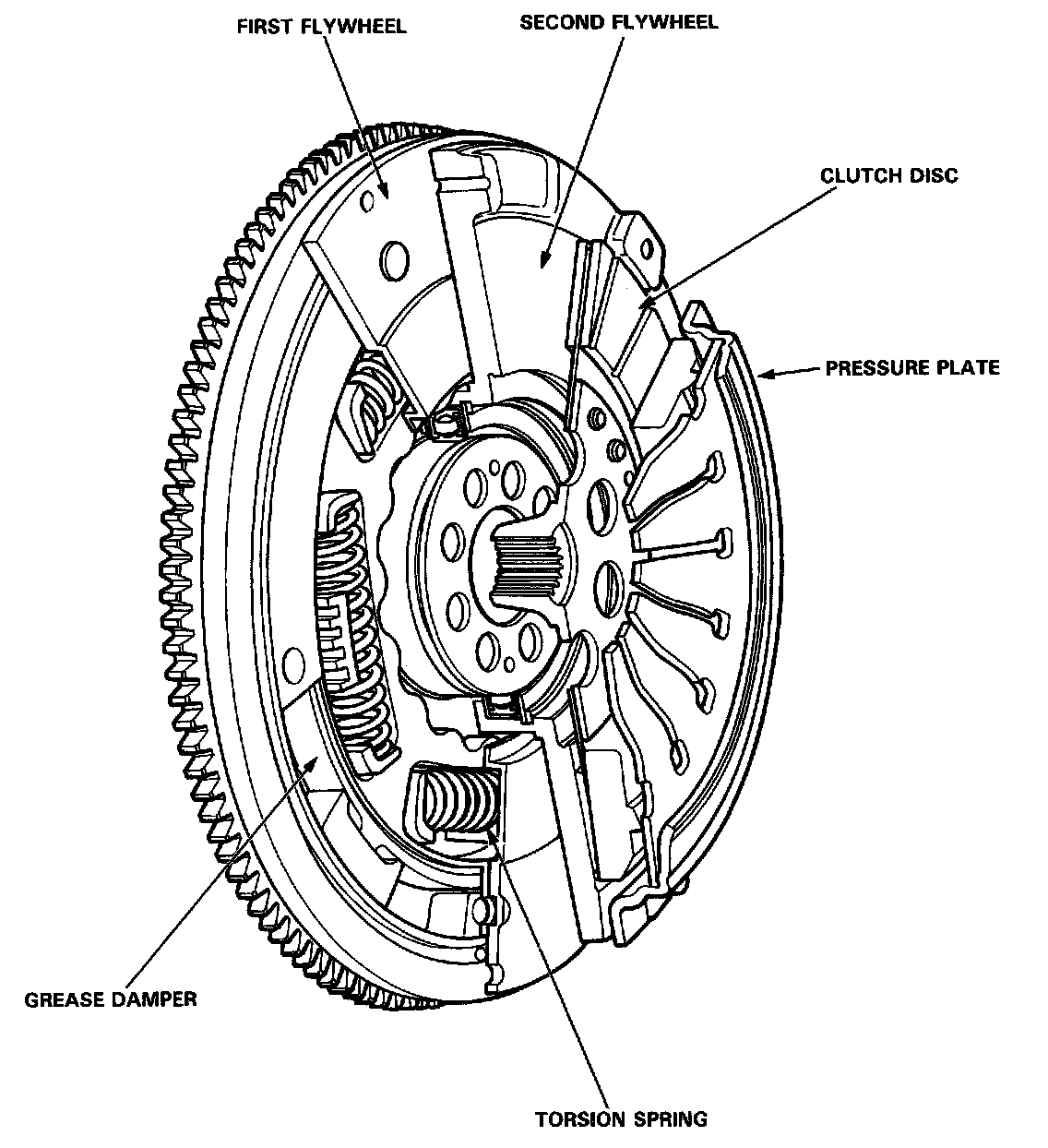 FIRST FLYWHEEL
SECOND FLYWHEEL
CLUTCH DISC
PRESSURE PLATE
GREASE DAMPER
TORSION SPRING