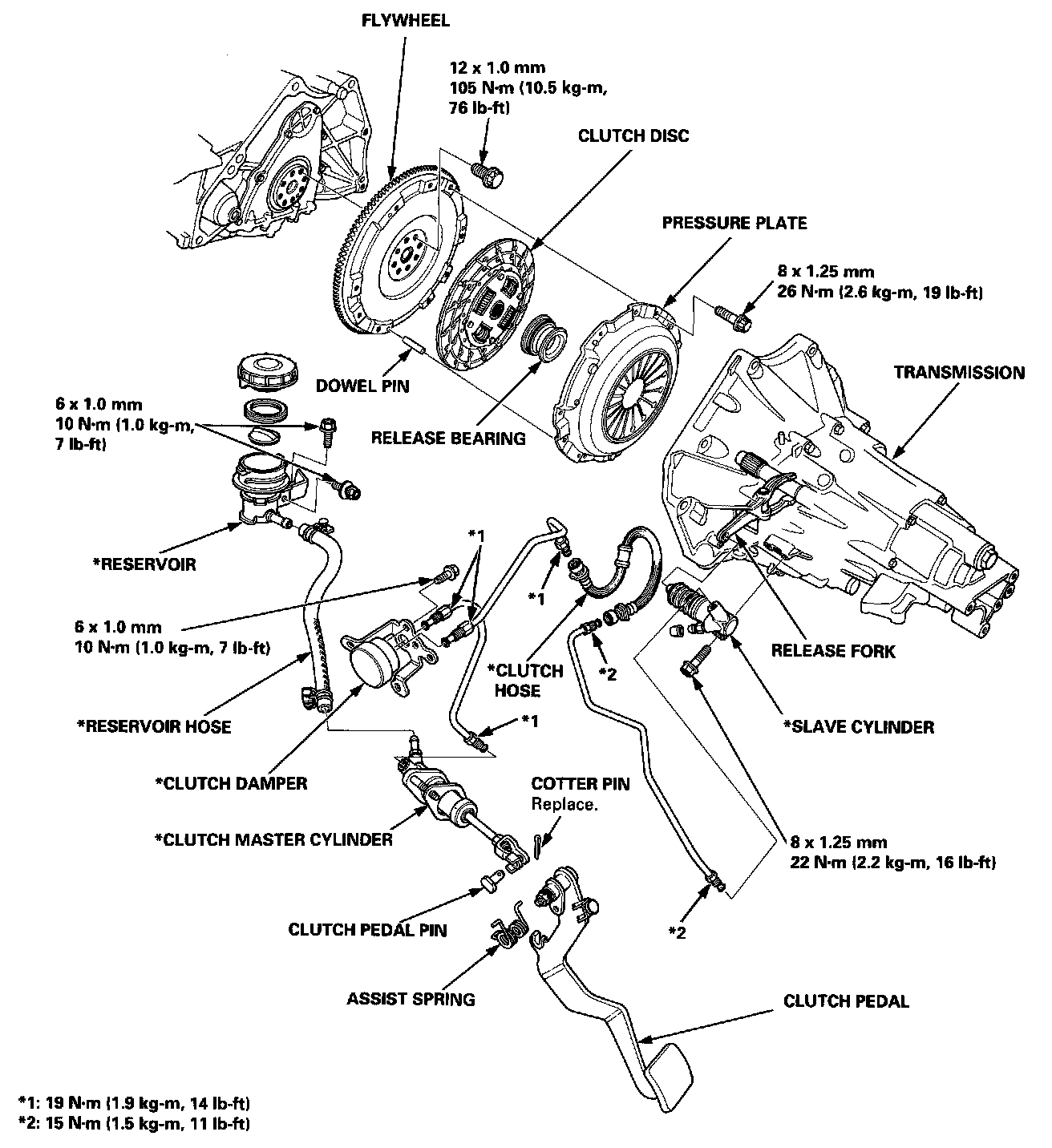 FLYWHEEL

12 x 1.0 mm
105 N·m (10.5 kg-m, 76 lb-ft)

CLUTCH DISC

PRESSURE PLATE

8 x 1.25 mm
26 N·m (2.6 kg-m, 19 lb-ft)

TRANSMISSION

DOWEL PIN

6 x 1.0 mm
10 N·m (1.0 kg-m, 7 lb-ft)

RELEASE BEARING

*RESERVOIR

*1

*1

6 x 1.0 mm
10 N·m (1.0 kg-m, 7 lb-ft)

*CLUTCH HOSE

*2

RELEASE FORK

*RESERVOIR HOSE

*1

*SLAVE CYLINDER

*CLUTCH DAMPER

COTTER PIN
Replace.

*CLUTCH MASTER CYLINDER

8 x 1.25 mm
22 N·m (2.2 kg-m, 16 lb-ft)

CLUTCH PEDAL PIN

*2

ASSIST SPRING

CLUTCH PEDAL

*1: 19 N·m (1.9 kg-m, 14 lb-ft)
*2: 15 N·m (1.5 kg-m, 11 lb-ft)