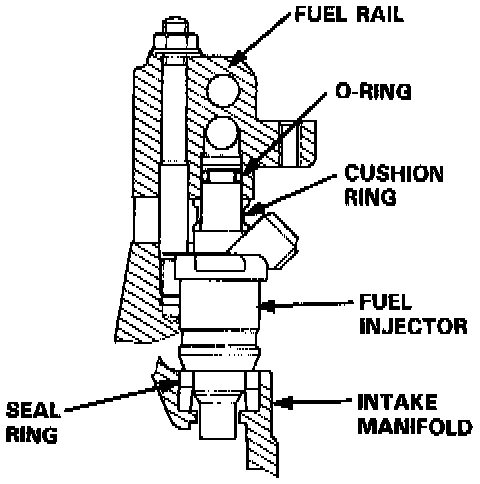 FUEL RAIL

O-RING

CUSHION RING

FUEL INJECTOR

SEAL RING

INTAKE MANIFOLD