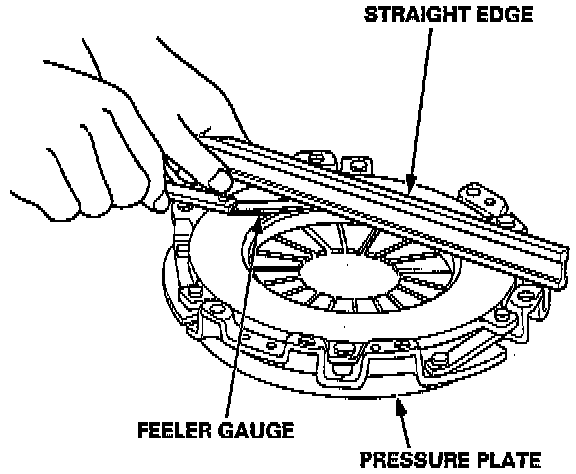 STRAIGHT EDGE

FEELER GAUGE

PRESSURE PLATE