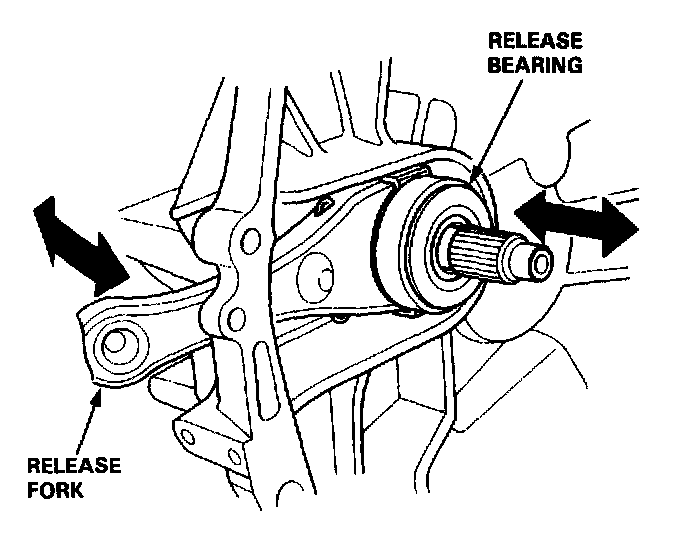 RELEASE BEARING

RELEASE FORK