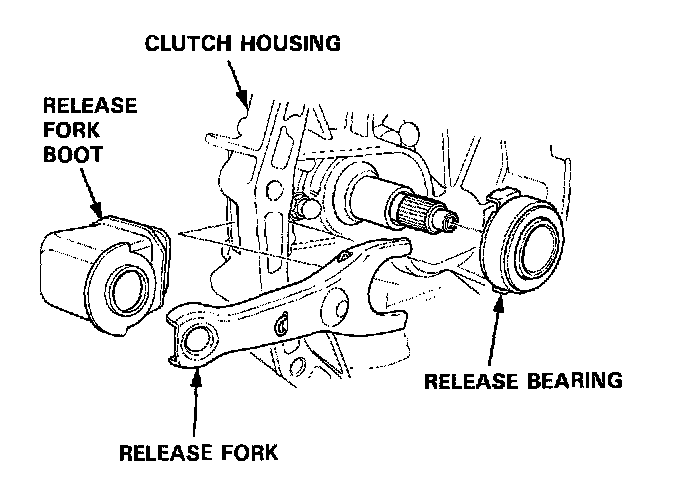 CLUTCH HOUSING

RELEASE FORK BOOT

RELEASE BEARING

RELEASE FORK