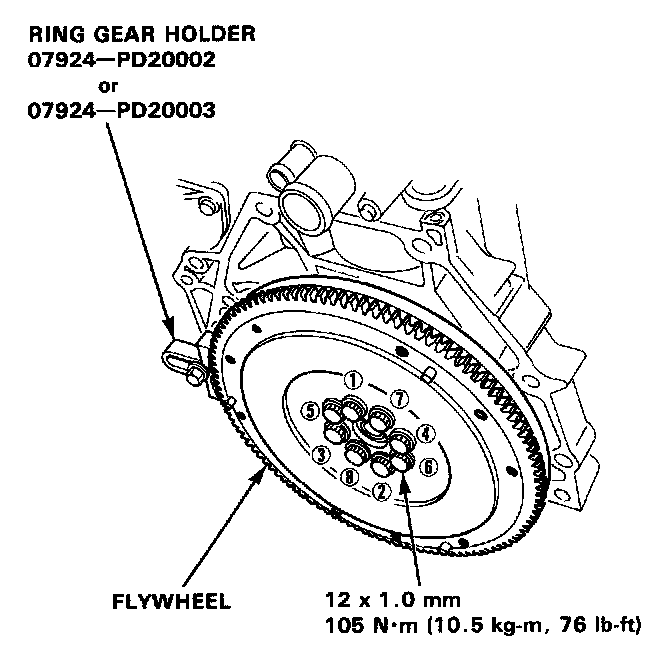 RING GEAR HOLDER
07924—PD20002
or
07924—PD20003

① ⑦ ⑤ ④ ③ ⑥ ⑧ ②

FLYWHEEL

12 x 1.0 mm
105 N·m (10.5 kg-m, 76 lb-ft)