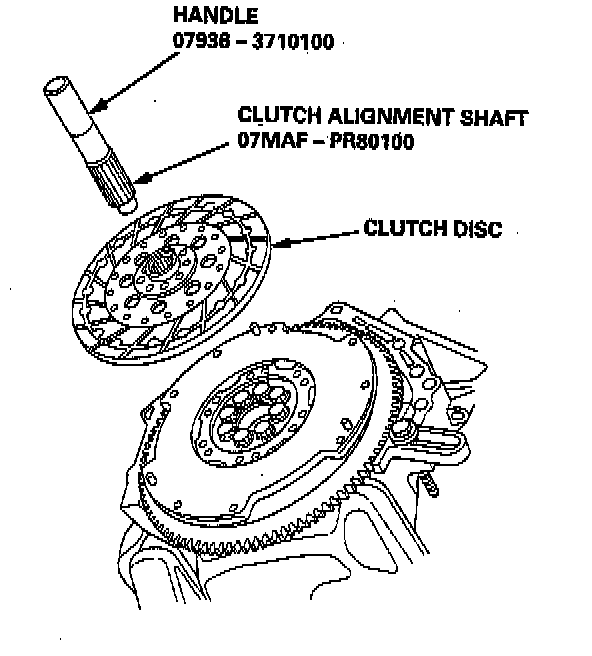 HANDLE
07936 – 3710100

CLUTCH ALIGNMENT SHAFT
07MAF – PR80100

CLUTCH DISC