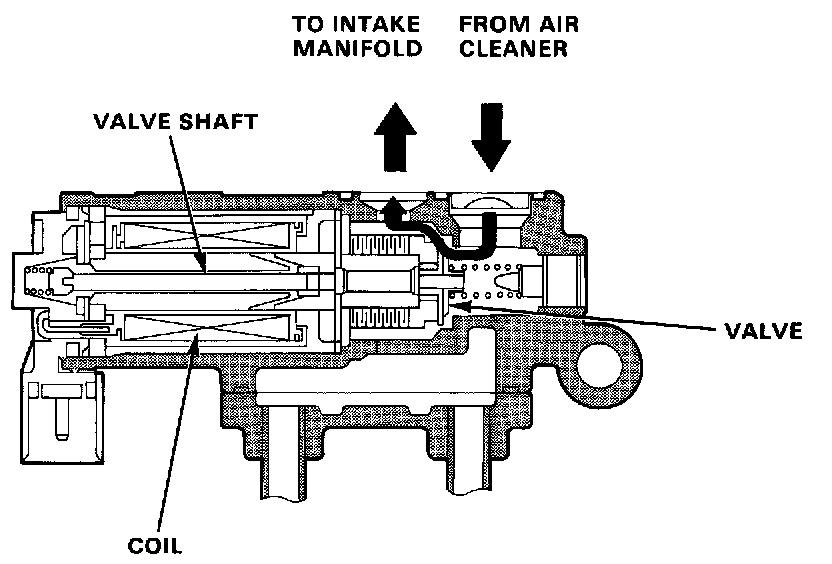 TO INTAKE MANIFOLD

FROM AIR CLEANER

VALVE SHAFT

VALVE

COIL