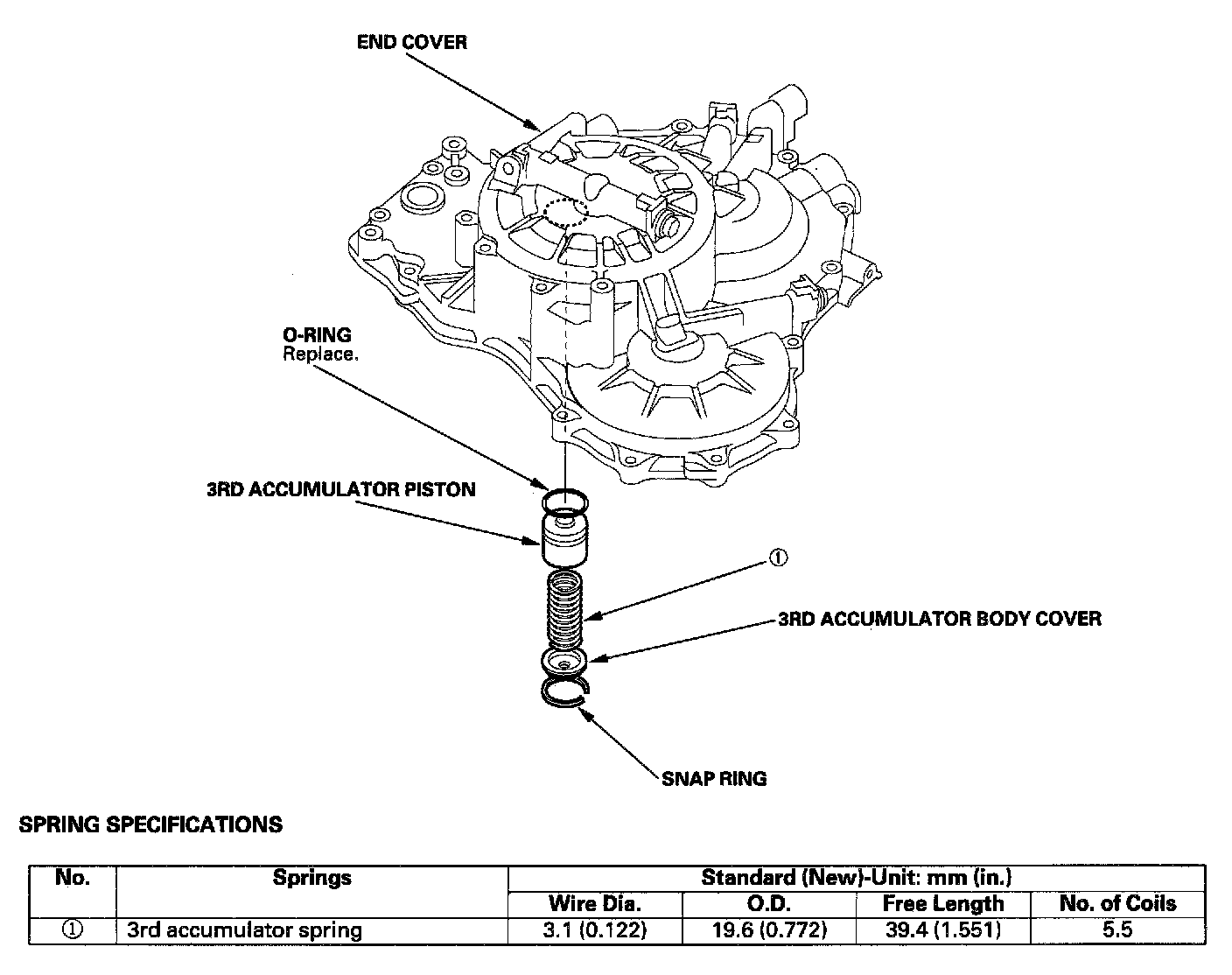 END COVER

O-RING
Replace.

3RD ACCUMULATOR PISTON

①

3RD ACCUMULATOR BODY COVER

SNAP RING

SPRING SPECIFICATIONS

| No. | Springs | Standard (New)-Unit: mm (in.) | | | |
|---|---|---|---|---|---|
| | | Wire Dia. | O.D. | Free Length | No. of Coils |
| ① | 3rd accumulator spring | 3.1 (0.122) | 19.6 (0.772) | 39.4 (1.551) | 5.5 |