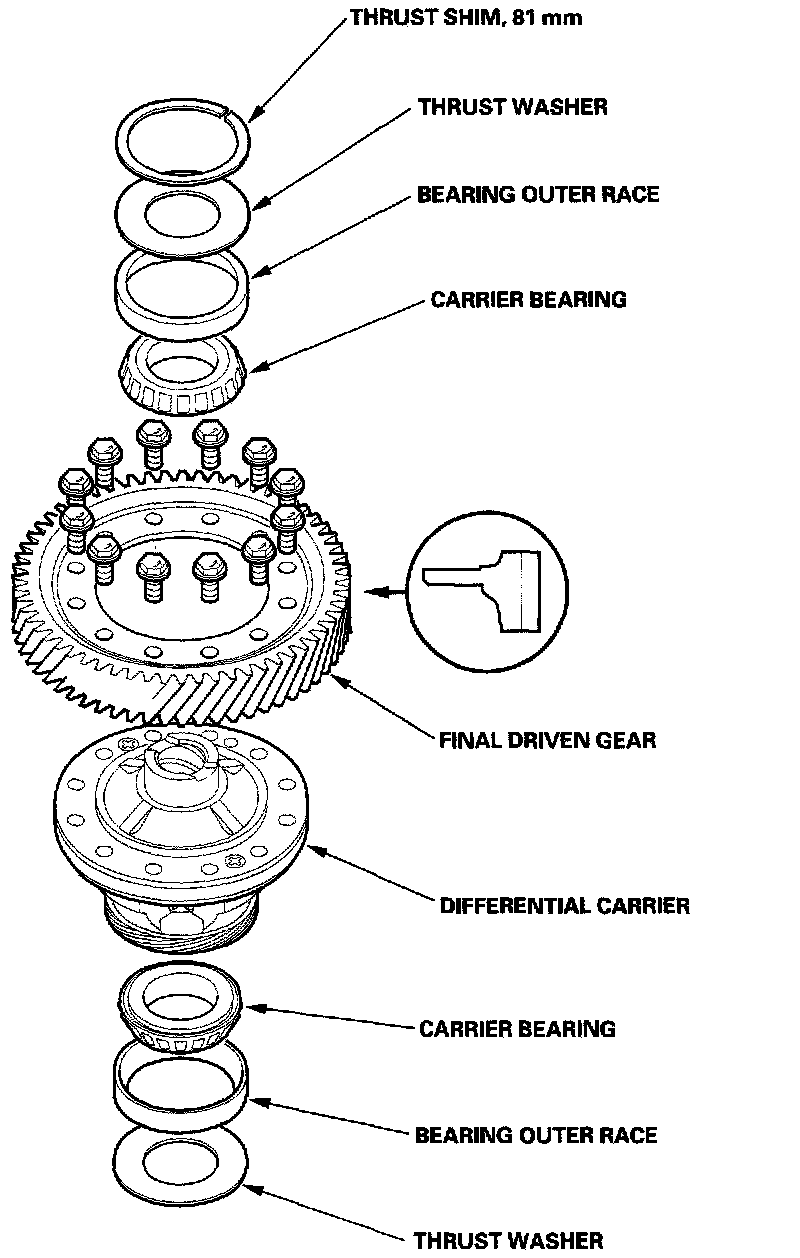 THRUST SHIM, 81 mm

THRUST WASHER

BEARING OUTER RACE

CARRIER BEARING

FINAL DRIVEN GEAR

DIFFERENTIAL CARRIER

CARRIER BEARING

BEARING OUTER RACE

THRUST WASHER