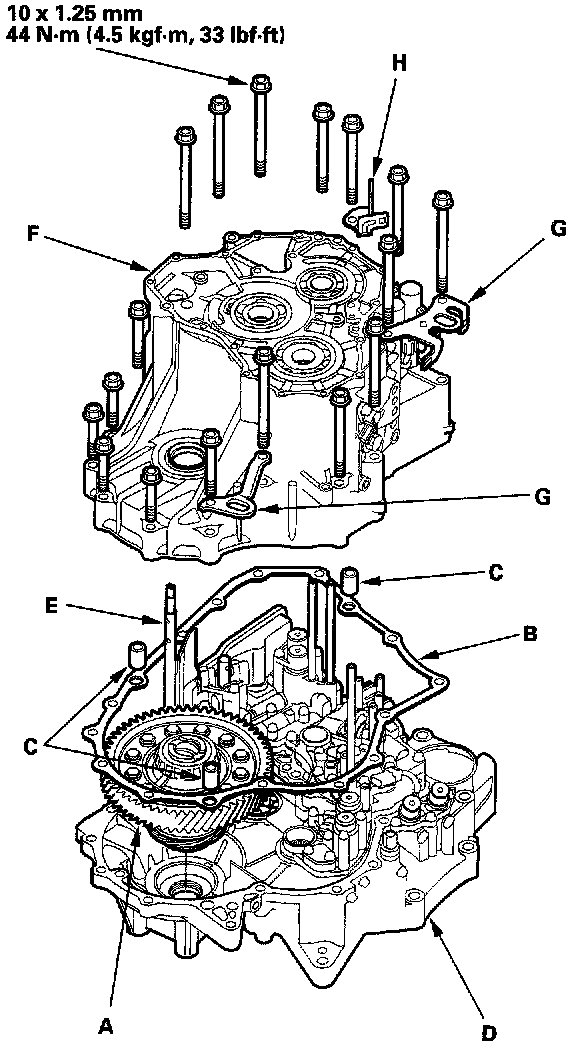 10 x 1.25 mm
44 N·m (4.5 kgf·m, 33 lbf·ft)

H

F

G

G

C

E

B

C

A

D