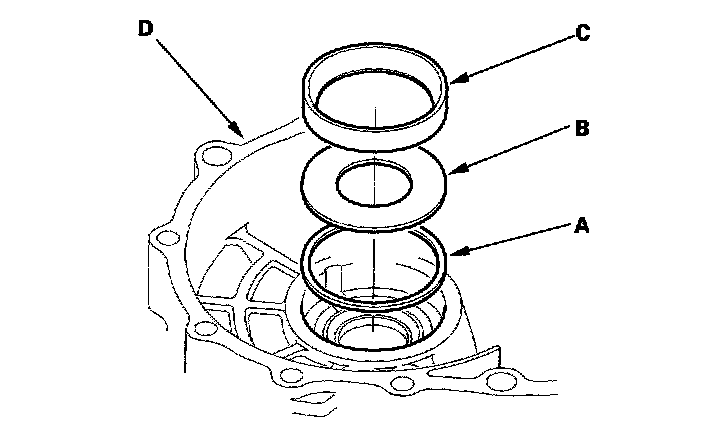 D
C
B
A