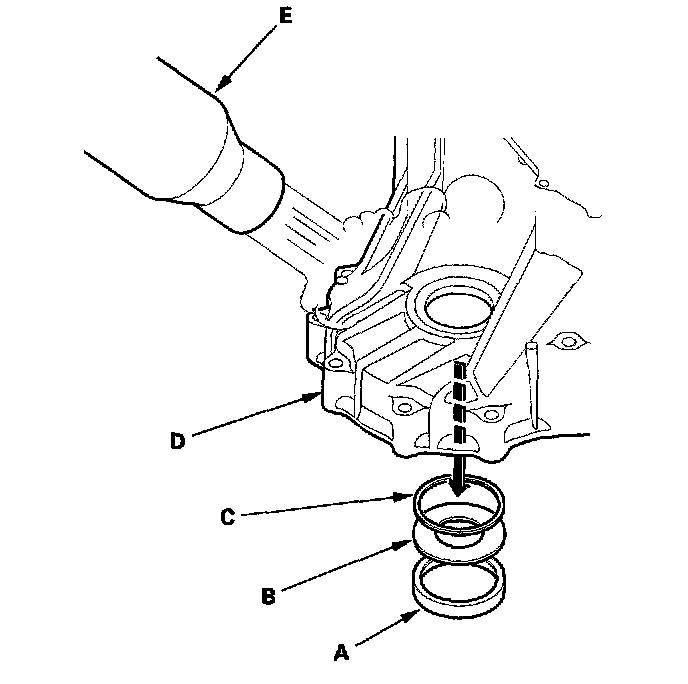 E

D

C

B

A