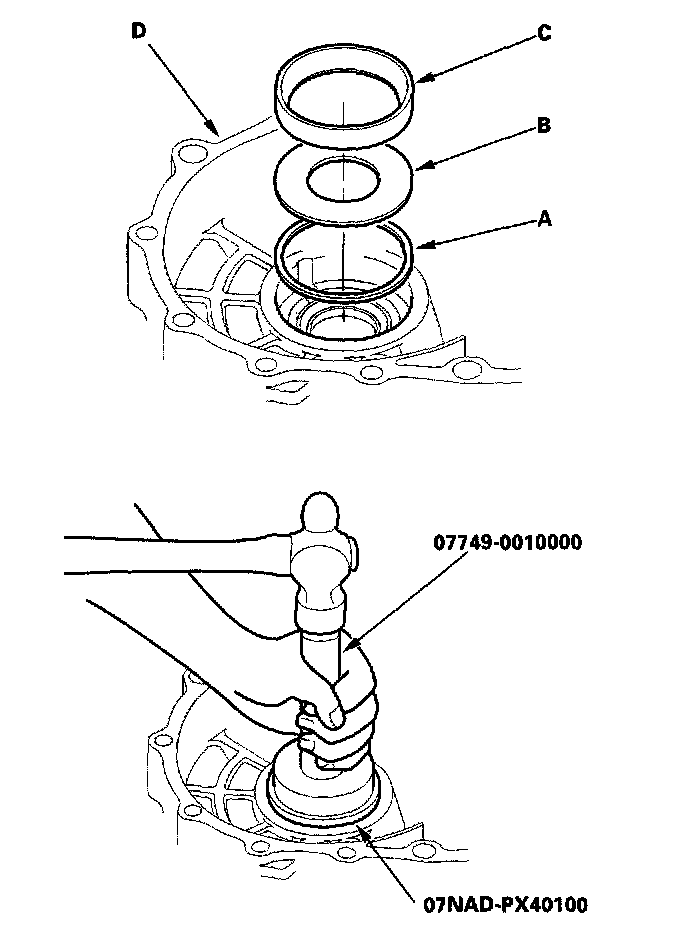 D
C
B
A

07749-0010000

07NAD-PX40100