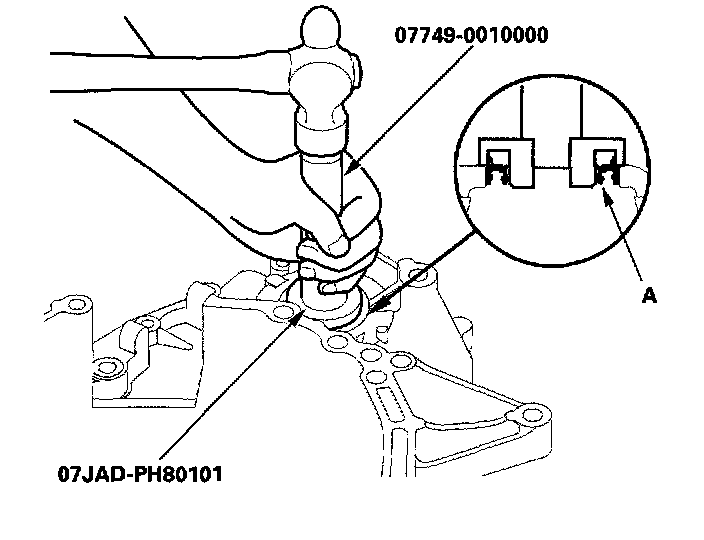 07749-0010000

A

07JAD-PH80101