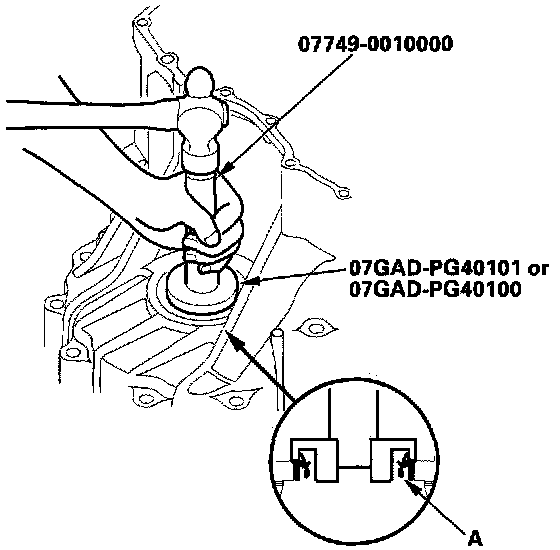 07749-0010000

07GAD-PG40101 or
07GAD-PG40100

A