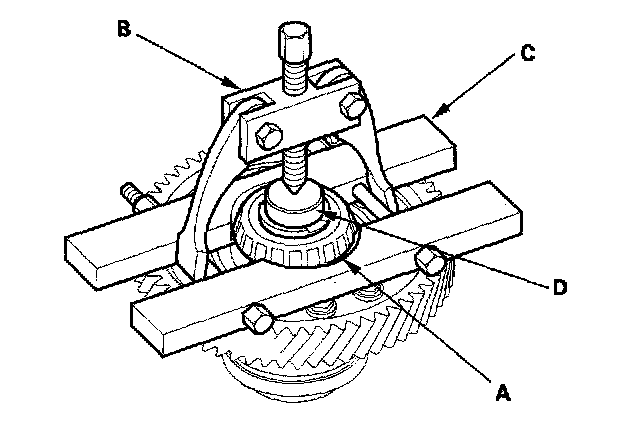 B
C
D
A