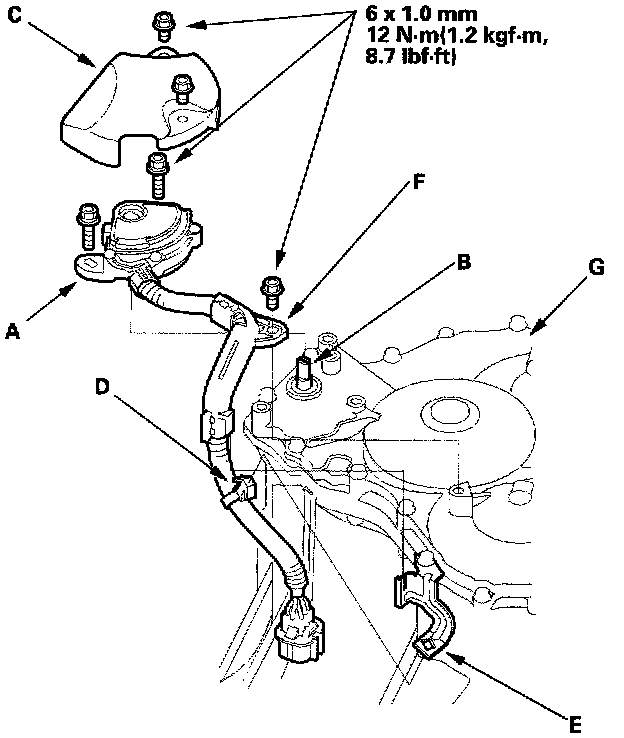 C

6 x 1.0 mm
12 N·m(1.2 kgf·m, 8.7 lbf·ft)

F

B

G

A

D

E