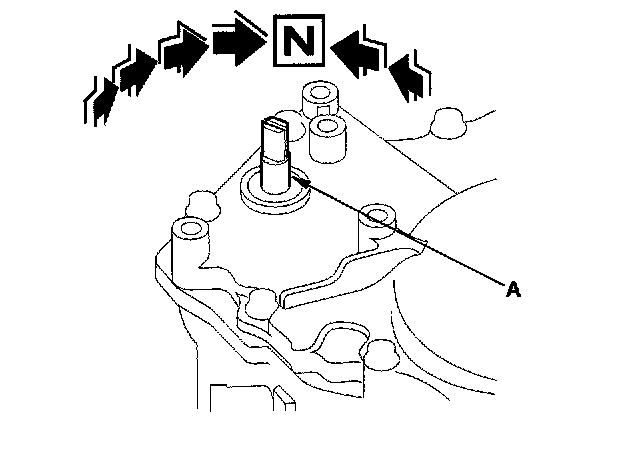 N

A