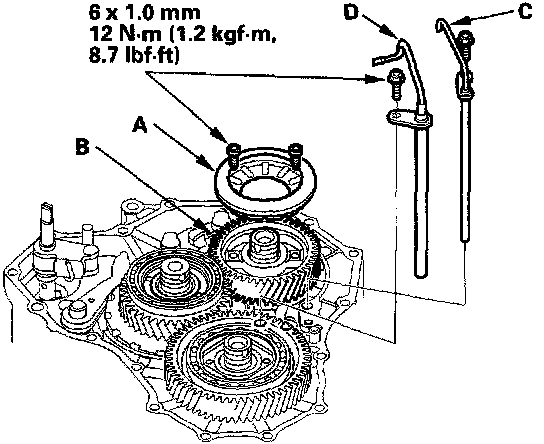 6 x 1.0 mm
12 N·m (1.2 kgf·m, 8.7 lbf·ft)

D

C

A

B