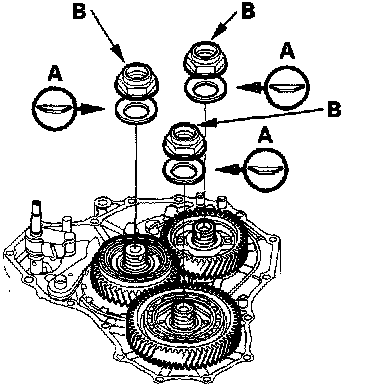 B
B
A
A
B
A