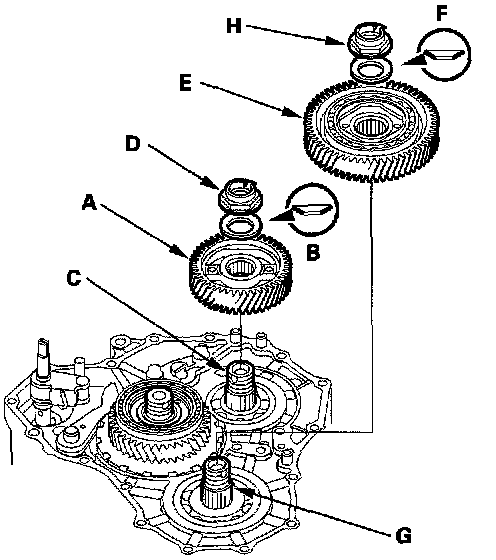 H
F
E
D
A
B
C
G