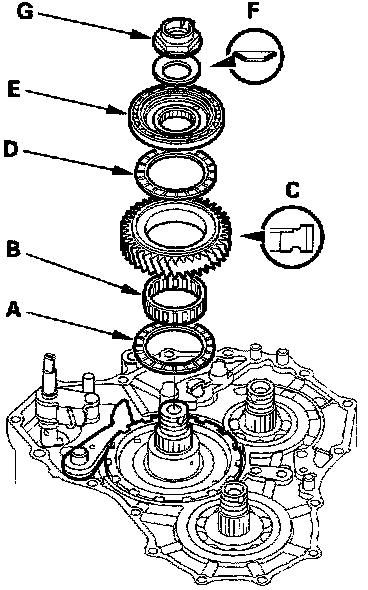 G
F
E
D
C
B
A