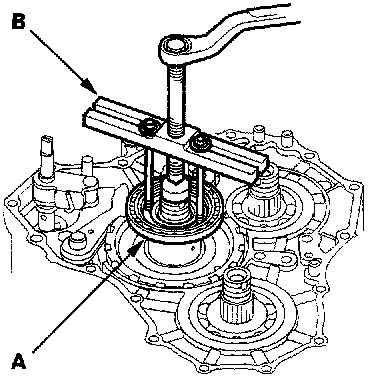 B

A