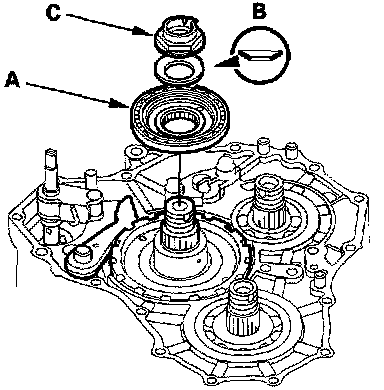 C
B
A