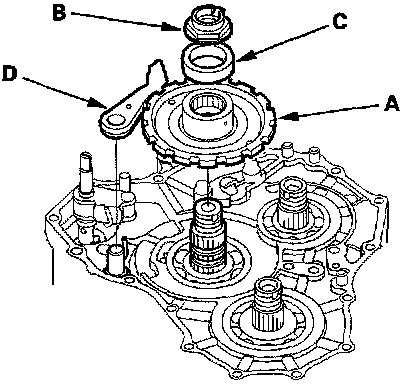 B
C
D
A