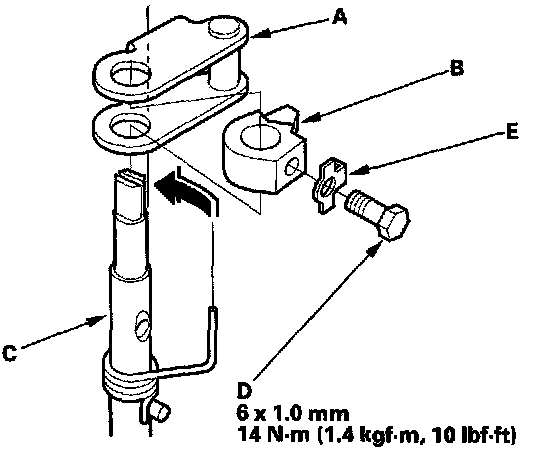 A
B
E
C
D
6 x 1.0 mm
14 N·m (1.4 kgf·m, 10 lbf·ft)