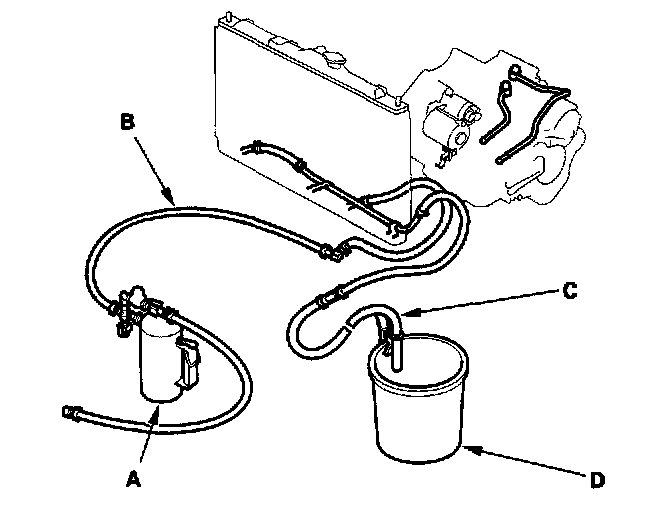 B

C

A

D