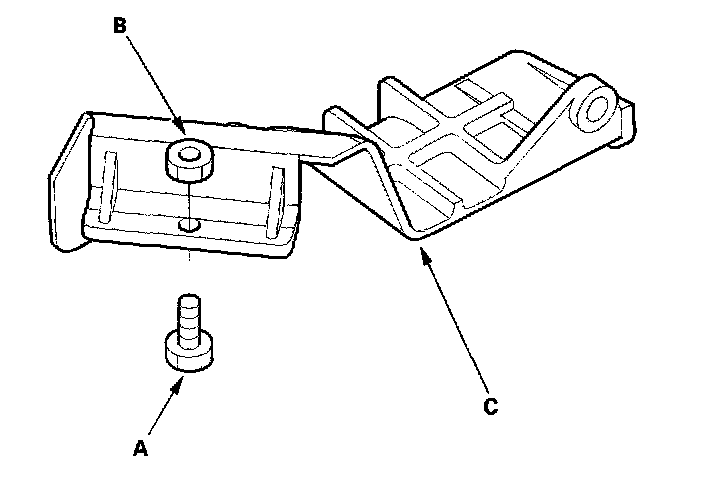 B

C

A