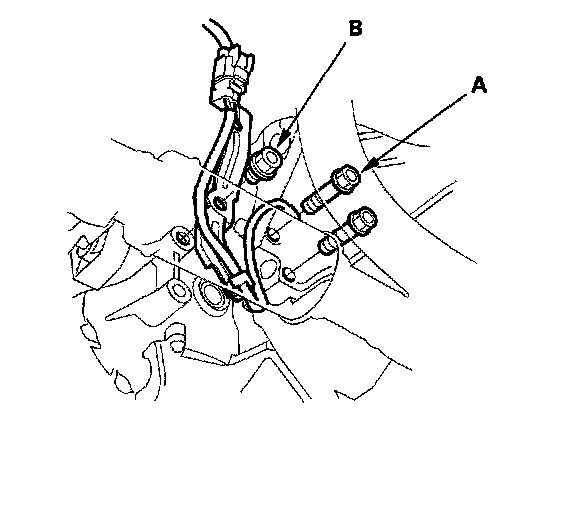 B

A