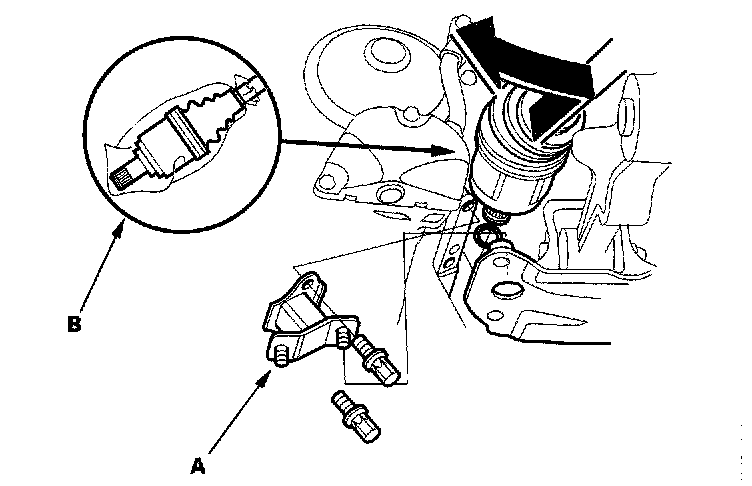 B

A