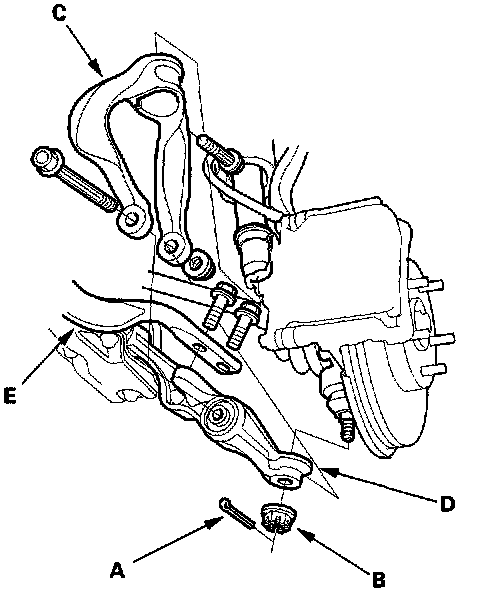 C
E
D
A
B