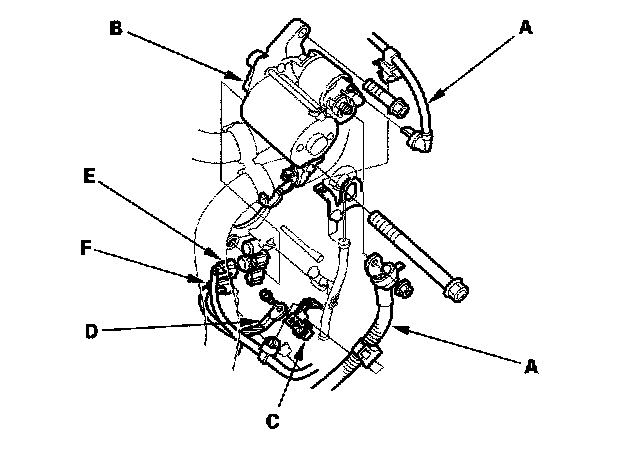 B
A
E
F
D
A
C