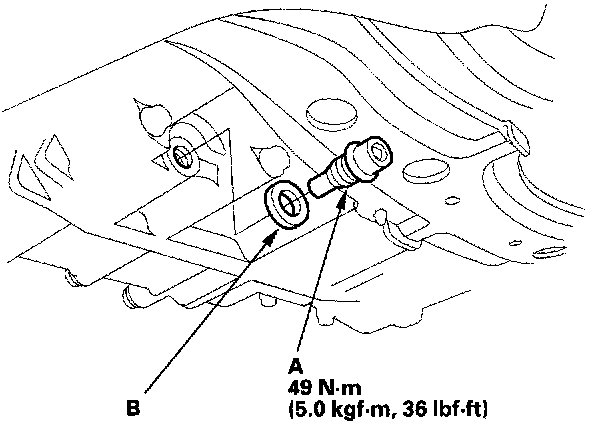 A
49 N·m
(5.0 kgf·m, 36 lbf·ft)

B