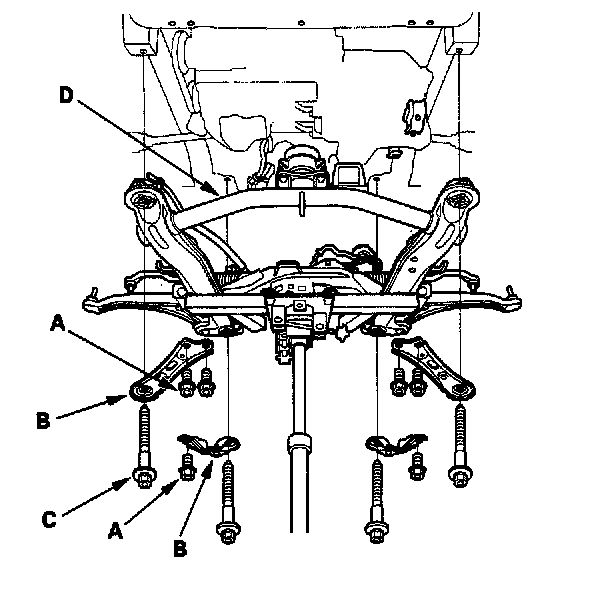 D
A
B
C
A
B