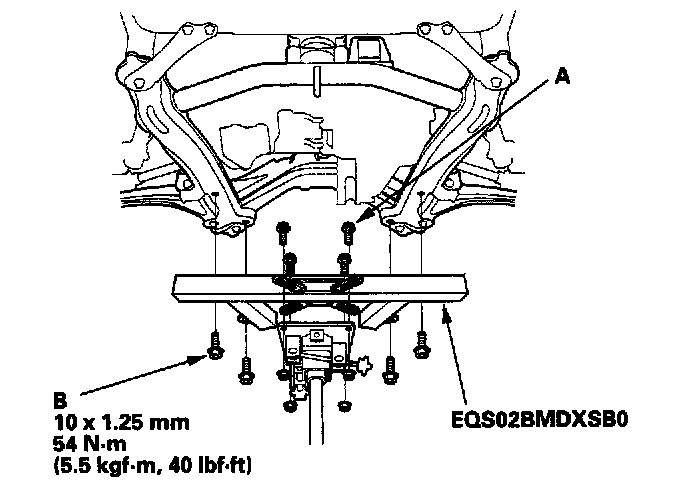 A

B
10 x 1.25 mm
54 N·m
(5.5 kgf·m, 40 lbf·ft)

EQS02BMDXSB0