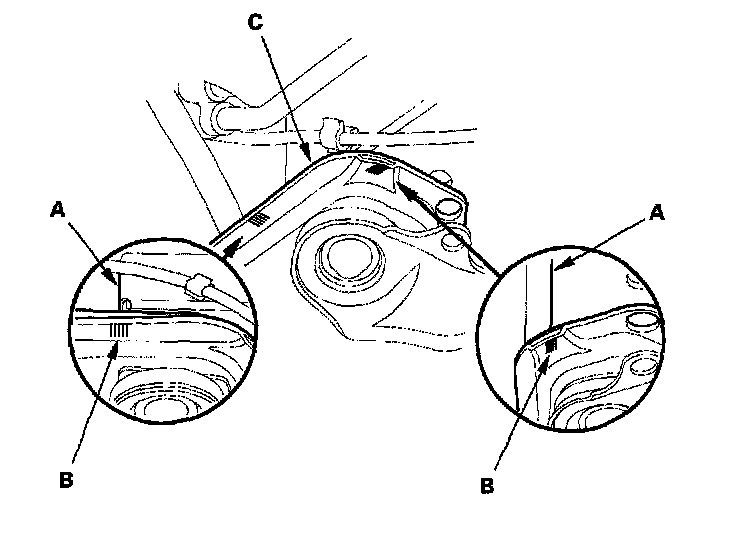 C
A
A
B
B