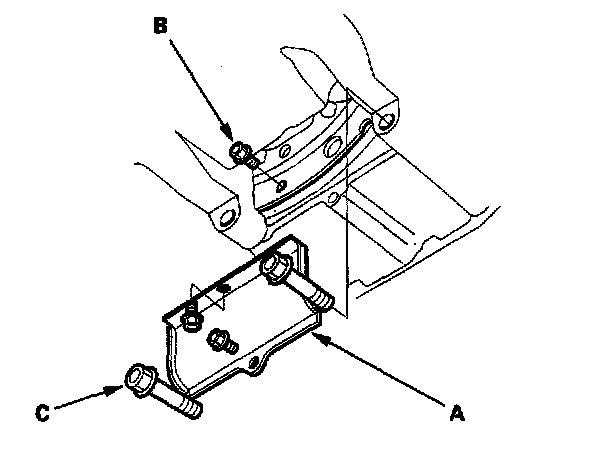 B

C

A