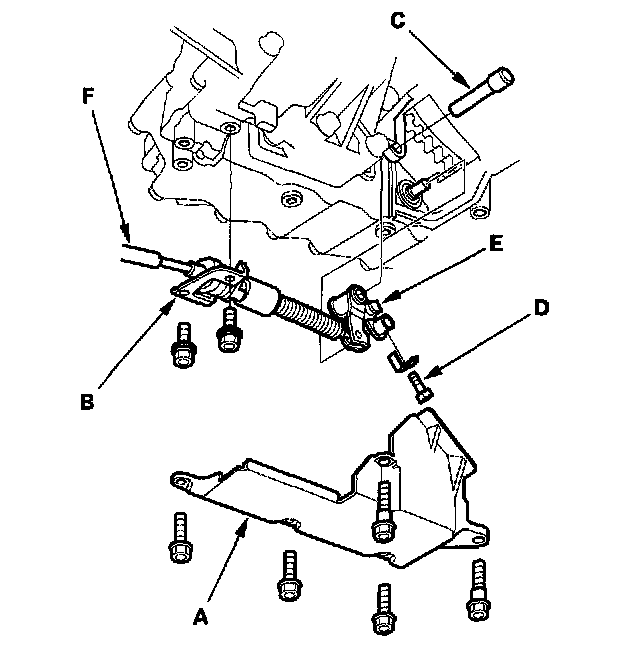 C
F
E
D
B
A