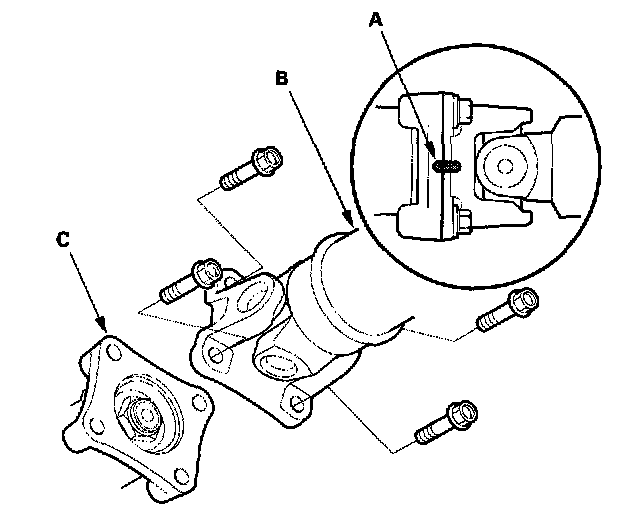 A
B
C