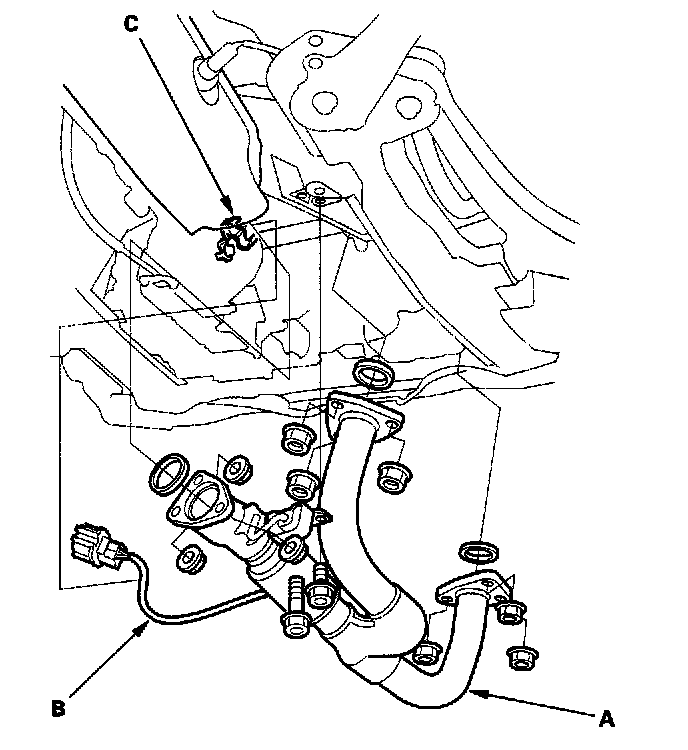 C

B

A