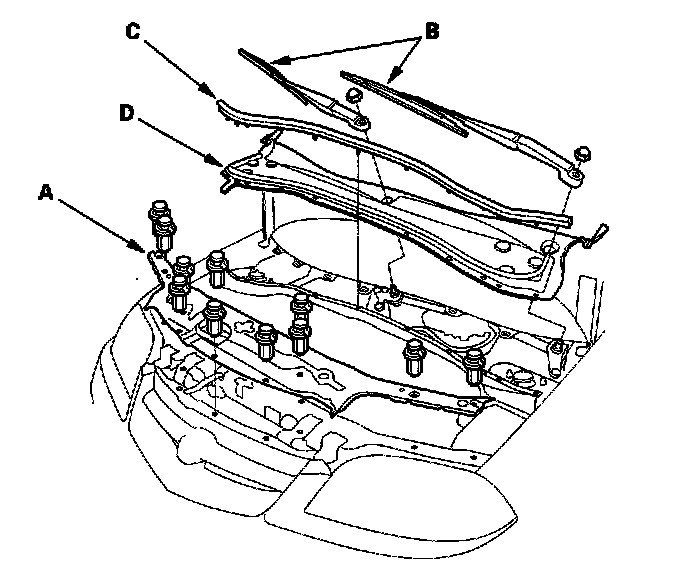 C
B
D
A