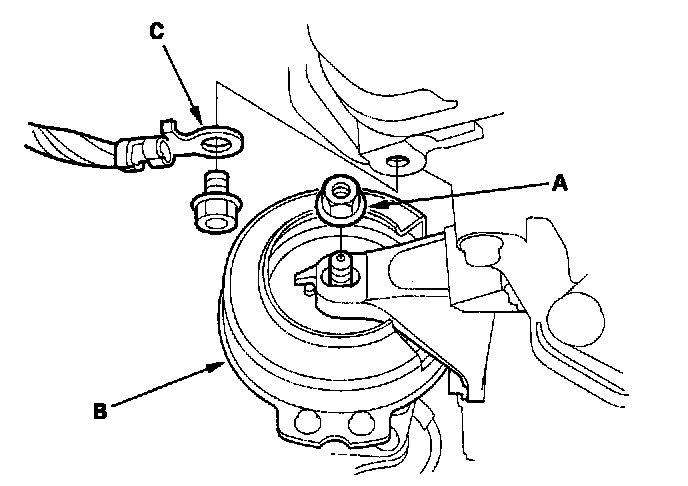 C

A

B