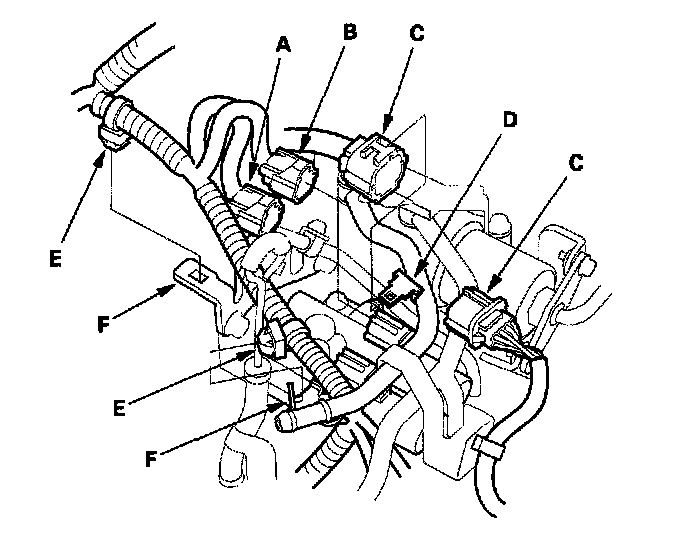 A
B
C
D
C
E
F
E
F