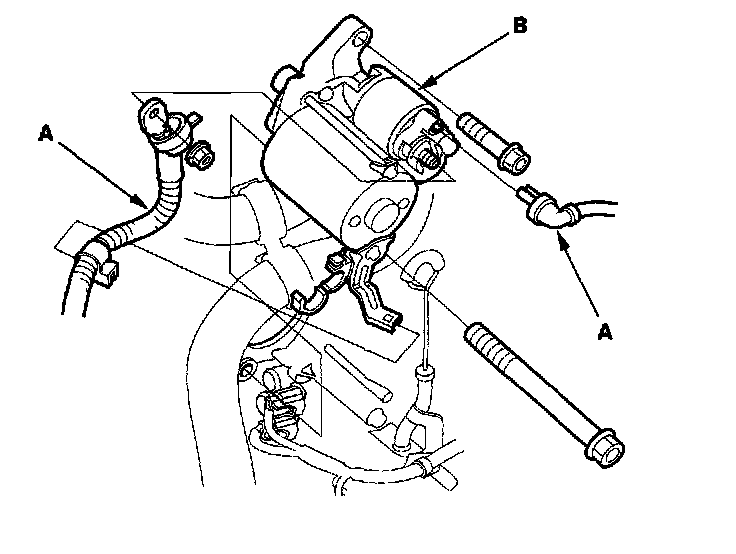 B

A

A