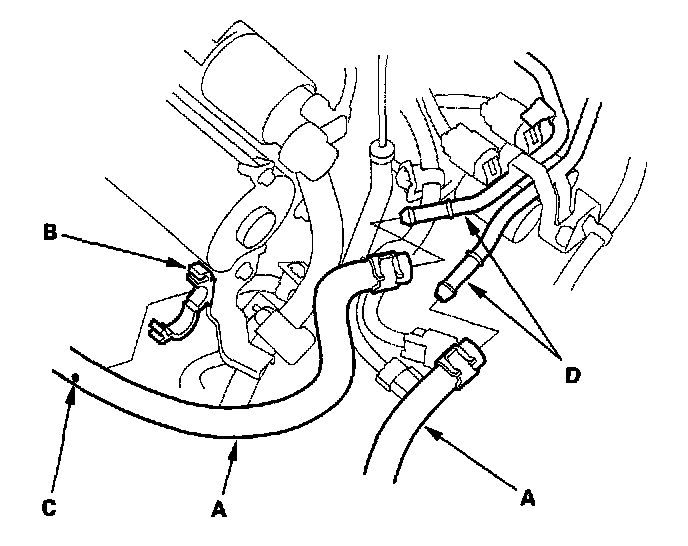 B

D

C

A

A